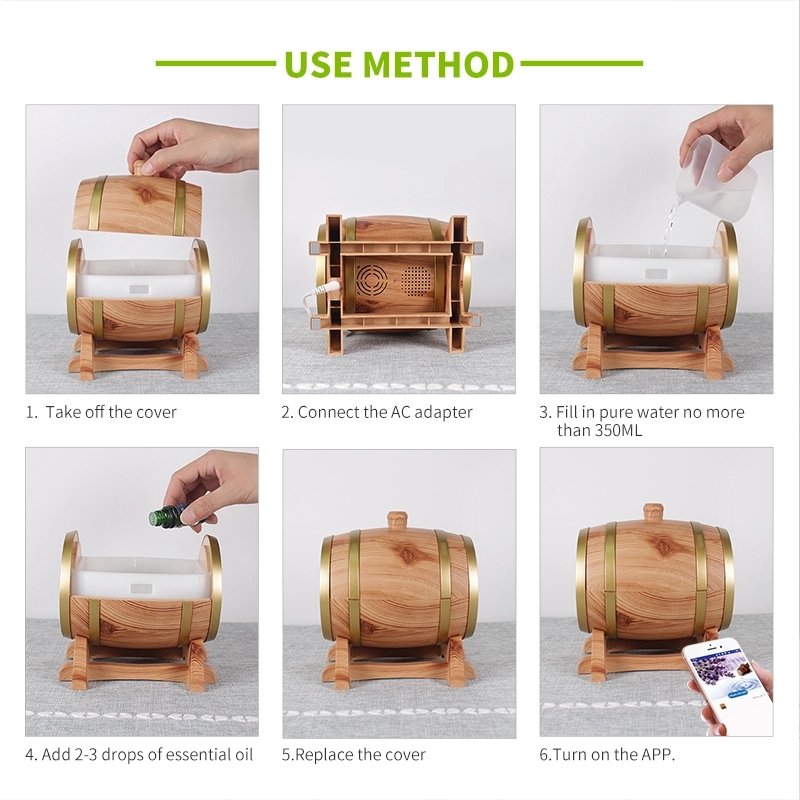 USE METHOD

1. Take off the cover

2. Connect the AC adapter

3. Fill in pure water no more than 350ML

4. Add 2-3 drops of essential oil

5.Replace the cover

6.Turn on the APP.