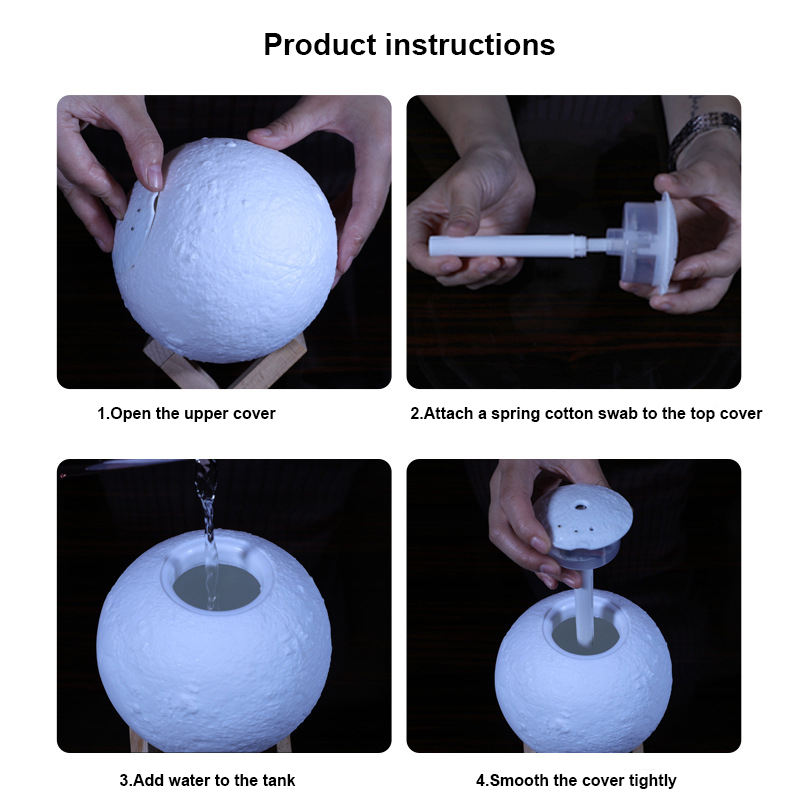 Product instructions

1.Open the upper cover

2.Attach a spring cotton swab to the top cover

3.Add water to the tank

4.Smooth the cover tightly