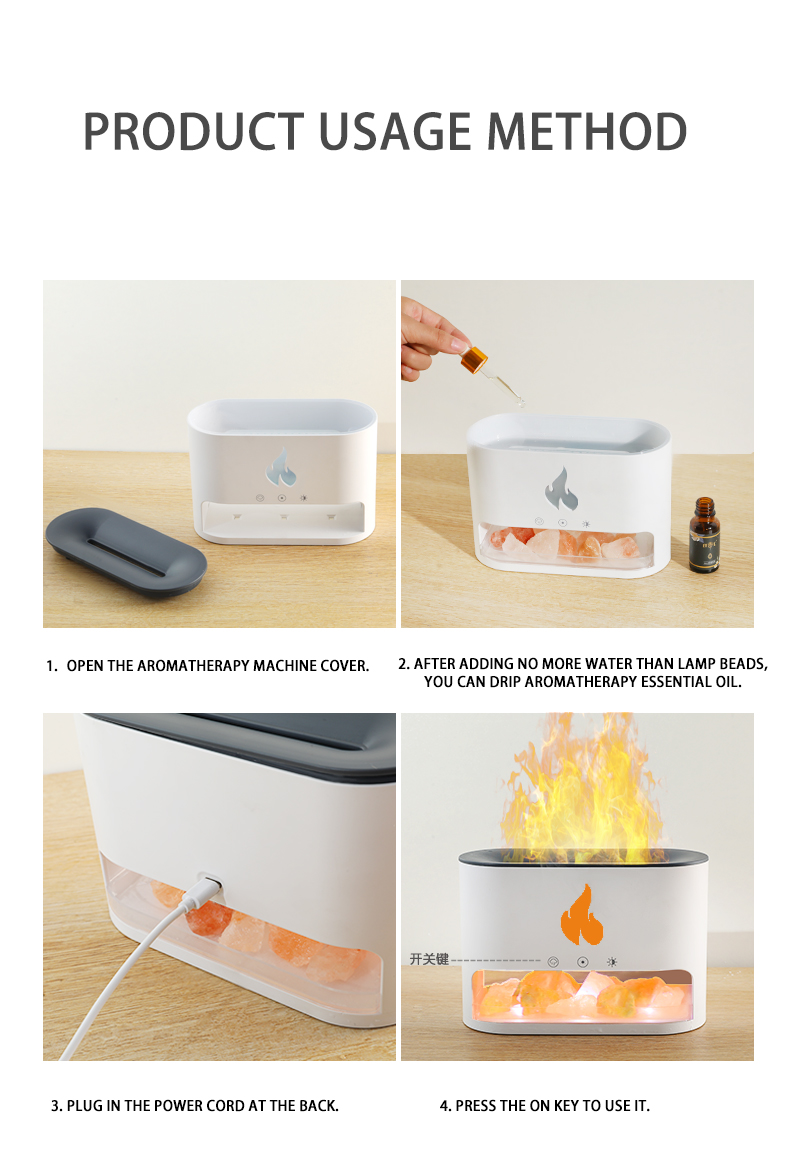 PRODUCT USAGE METHOD

1. OPEN THE AROMATHERAPY MACHINE COVER.

2. AFTER ADDING NO MORE WATER THAN LAMP BEADS, YOU CAN DRIP AROMATHERAPY ESSENTIAL OIL.

开关键

3. PLUG IN THE POWER CORD AT THE BACK.

4. PRESS THE ON KEY TO USE IT.